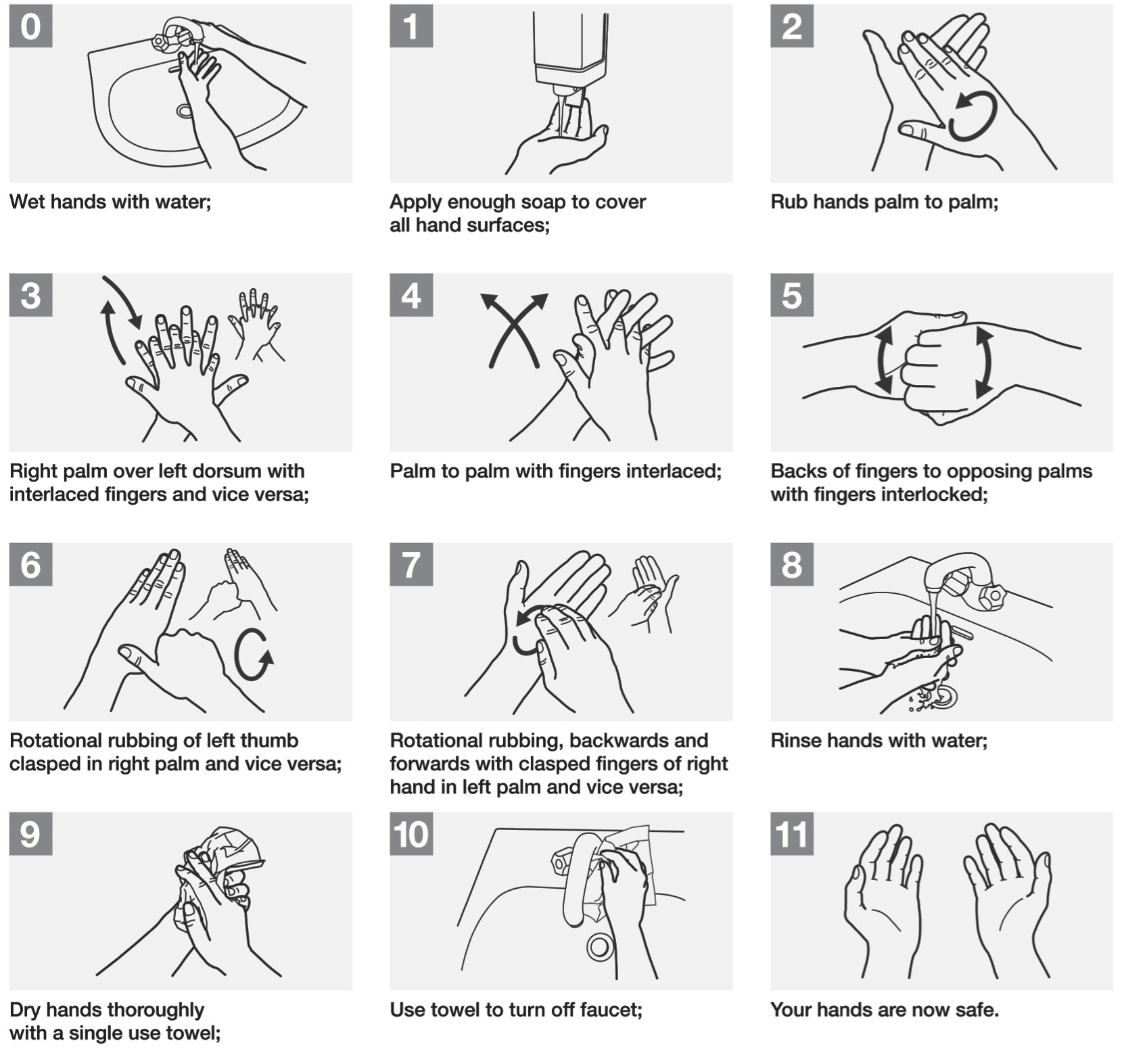 0

Wet hands with water;

1

Apply enough soap to cover all hand surfaces;

2

Rub hands palm to palm;

3

Right palm over left dorsum with interlaced fingers and vice versa;

4

Palm to palm with fingers interlaced;

5

Backs of fingers to opposing palms with fingers interlocked;

6

Rotational rubbing of left thumb clasped in right palm and vice versa;

7

Rotational rubbing, backwards and forwards with clasped fingers of right hand in left palm and vice versa;

8

Rinse hands with water;

9

Dry hands thoroughly with a single use towel;

10

Use towel to turn off faucet;

11

Your hands are now safe.